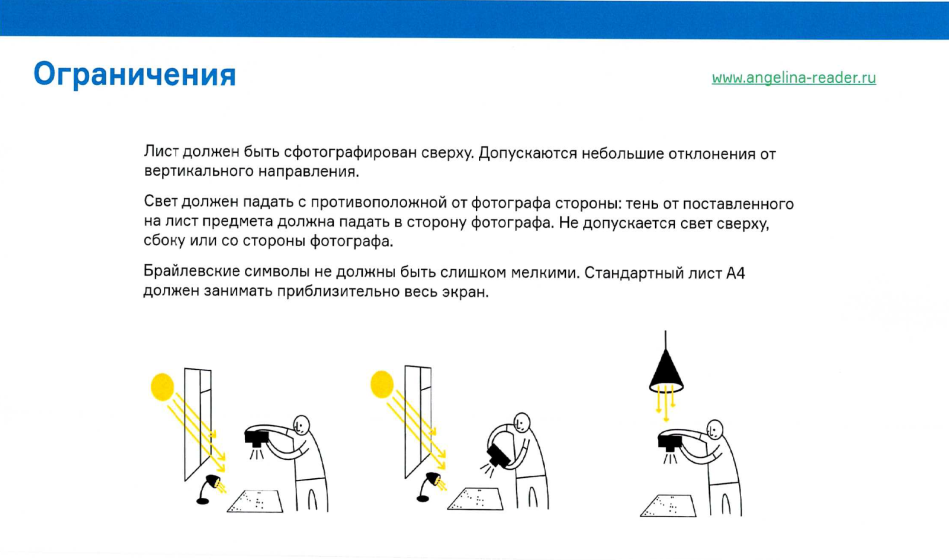 Ограничения

www.angelina-reader.ru

Лист должен быть сфотографирован сверху. Допускаются небольшие отклонения от вертикального направления.

Свет должен падать с противоположной от фотографа стороны: тень от поставленного на лист предмета должна падать в сторону фотографа. Не допускается свет сверху, сбоку или со стороны фотографа.

Брайлевские символы не должны быть слишком мелкими. Стандартный лист А4 должен занимать приблизительно весь экран.